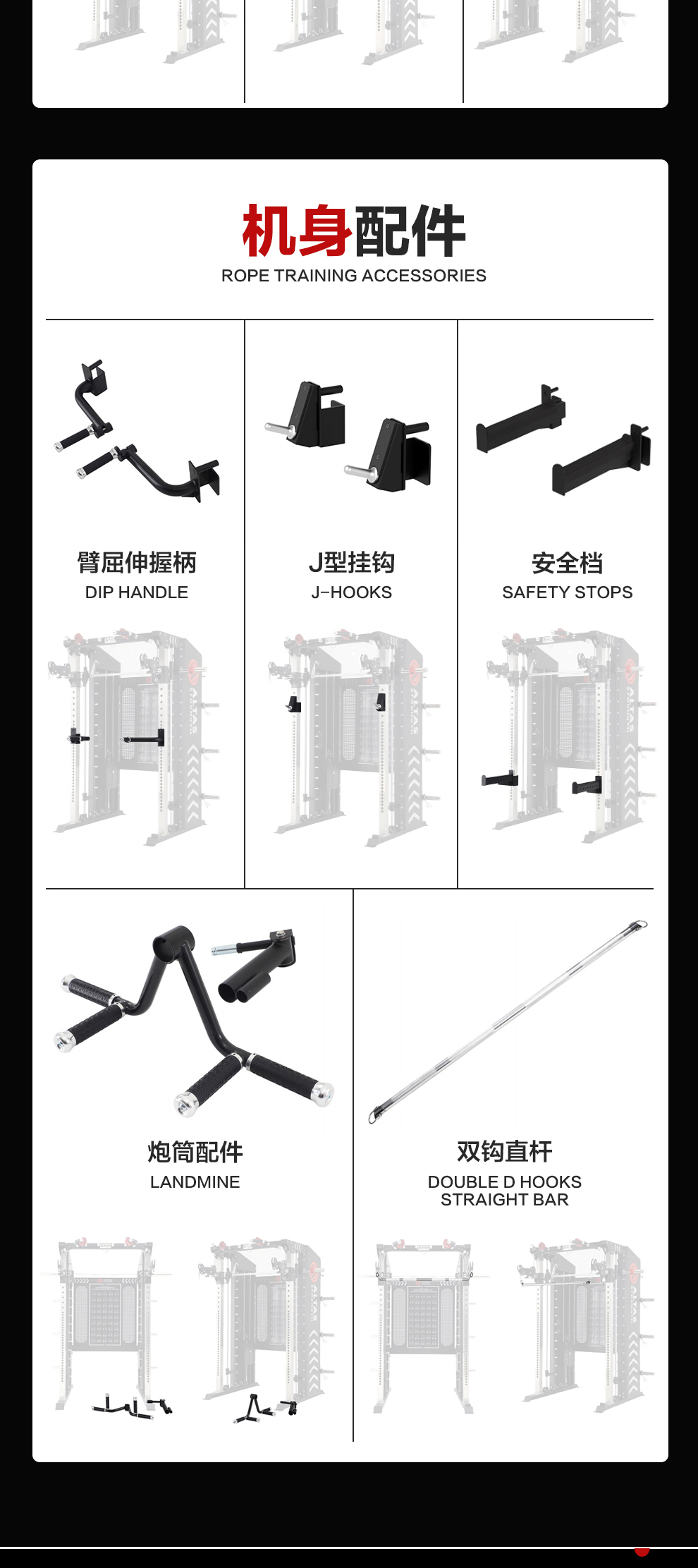 机身配件
ROPE TRAINING ACCESSORIES

臂屈伸握柄
DIP HANDLE

J型挂钩
J-HOOKS

安全档
SAFETY STOPS

炮筒配件
LANDMINE

双钩直杆
DOUBLE D HOOKS STRAIGHT BAR