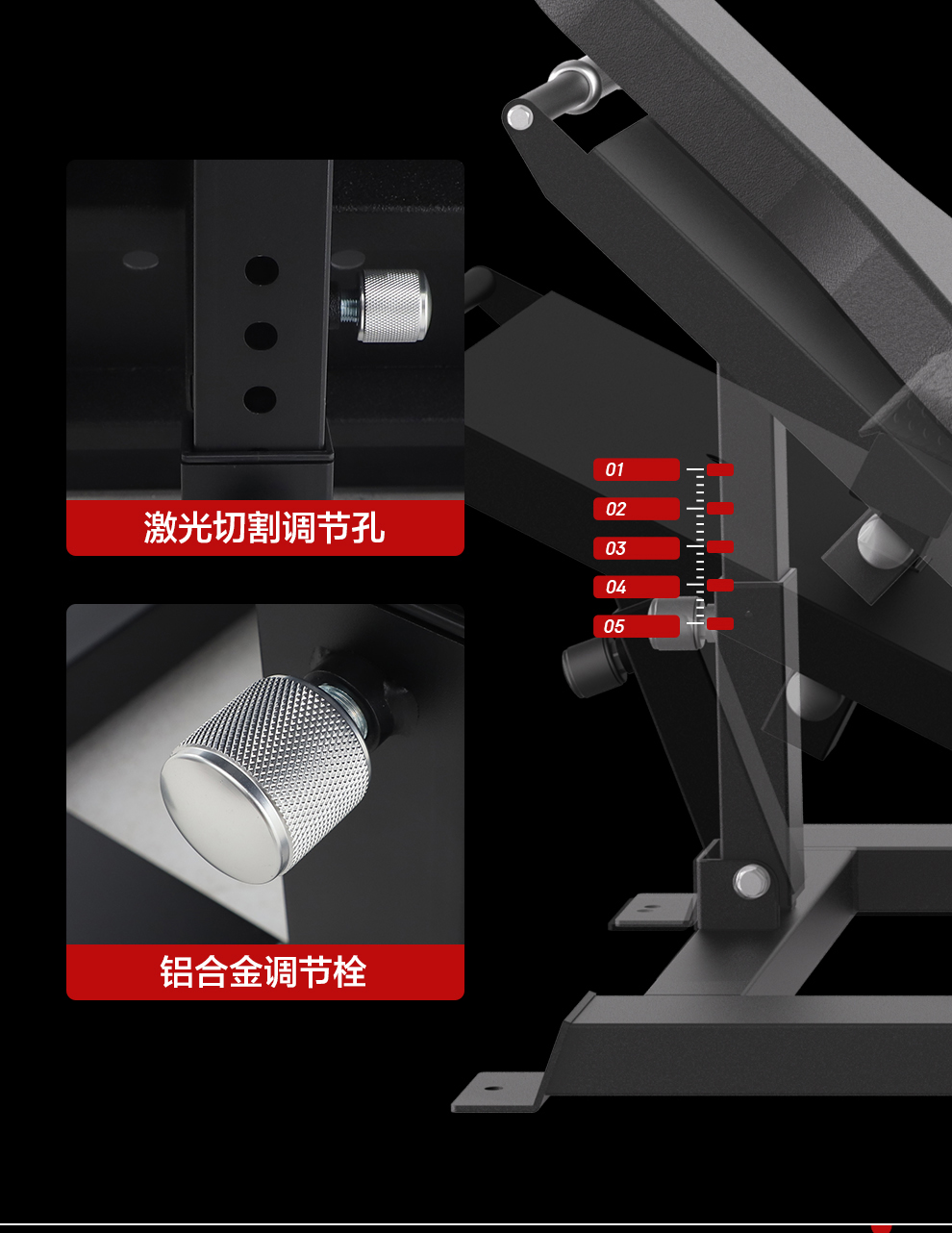 激光切割调节孔

铝合金调节栓

01
02
03
04
05