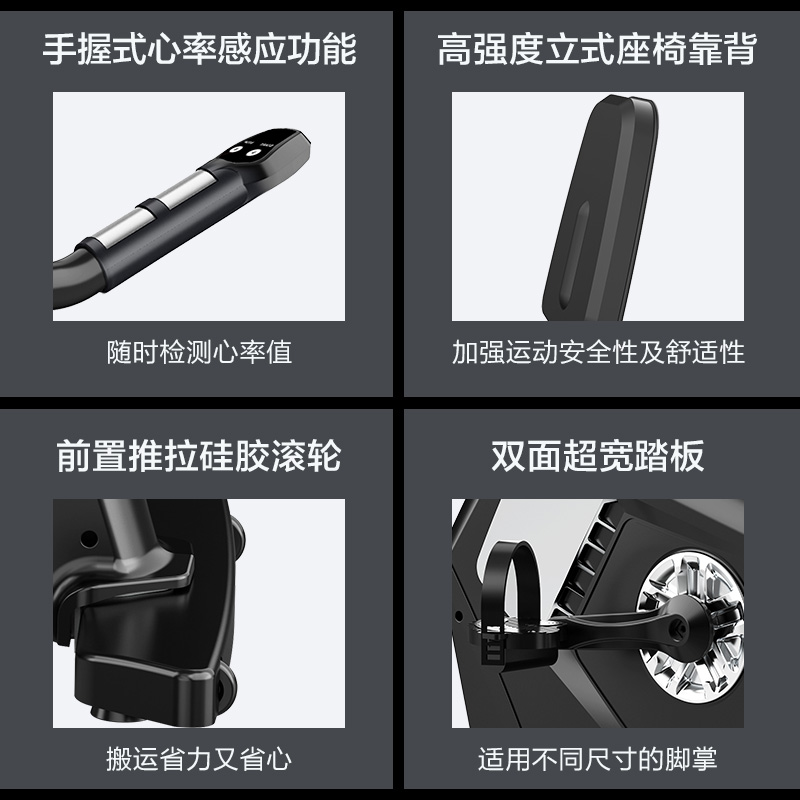 手握式心率感应功能

随时检测心率值

高强度立式座椅靠背

加强运动安全性及舒适性

前置推拉硅胶滚轮

搬运省力又省心

双面超宽踏板

适用不同尺寸的脚掌